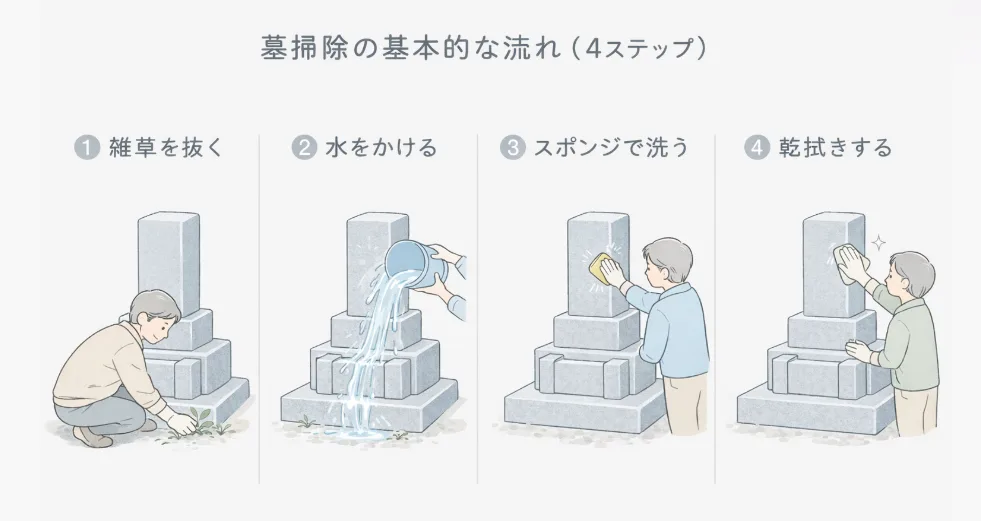 墓掃除の基本的な流れ（4ステップ）

1 雑草を抜く

2 水をかける

3 スポンジで洗う

4 乾拭きする